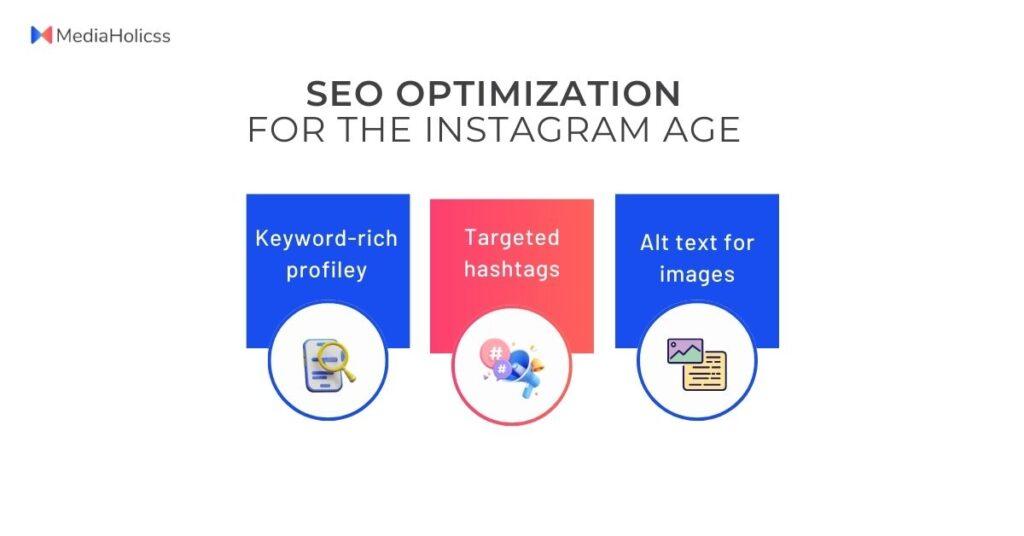 MediaHolicss

SEO OPTIMIZATION
FOR THE INSTAGRAM AGE

Keyword-rich profiley

Targeted hashtags

Alt text for images