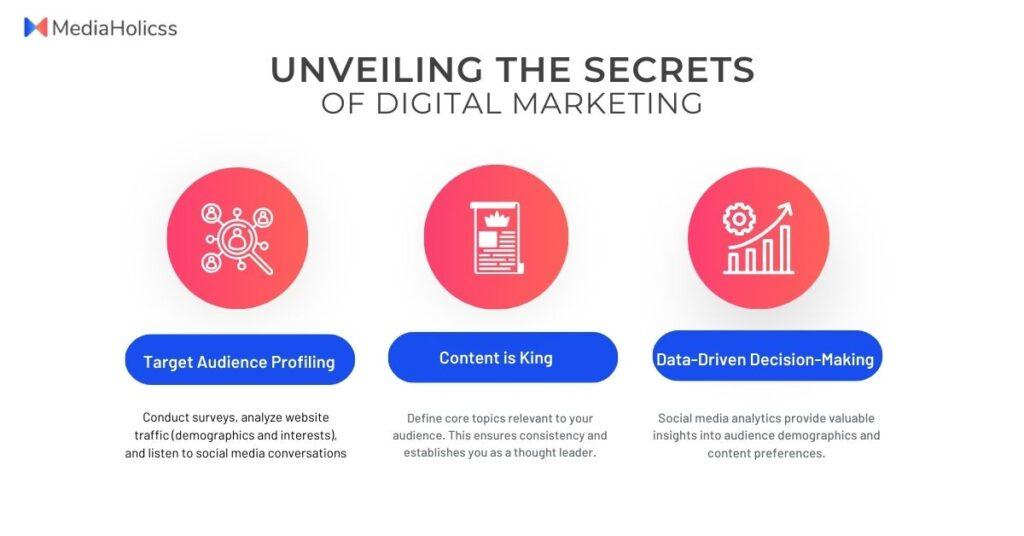 MediaHolicss

UNVEILING THE SECRETS
OF DIGITAL MARKETING

Target Audience Profiling

Conduct surveys, analyze website traffic (demographics and interests), and listen to social media conversations

Content is King

Define core topics relevant to your audience. This ensures consistency and establishes you as a thought leader.

Data-Driven Decision-Making

Social media analytics provide valuable insights into audience demographics and content preferences.